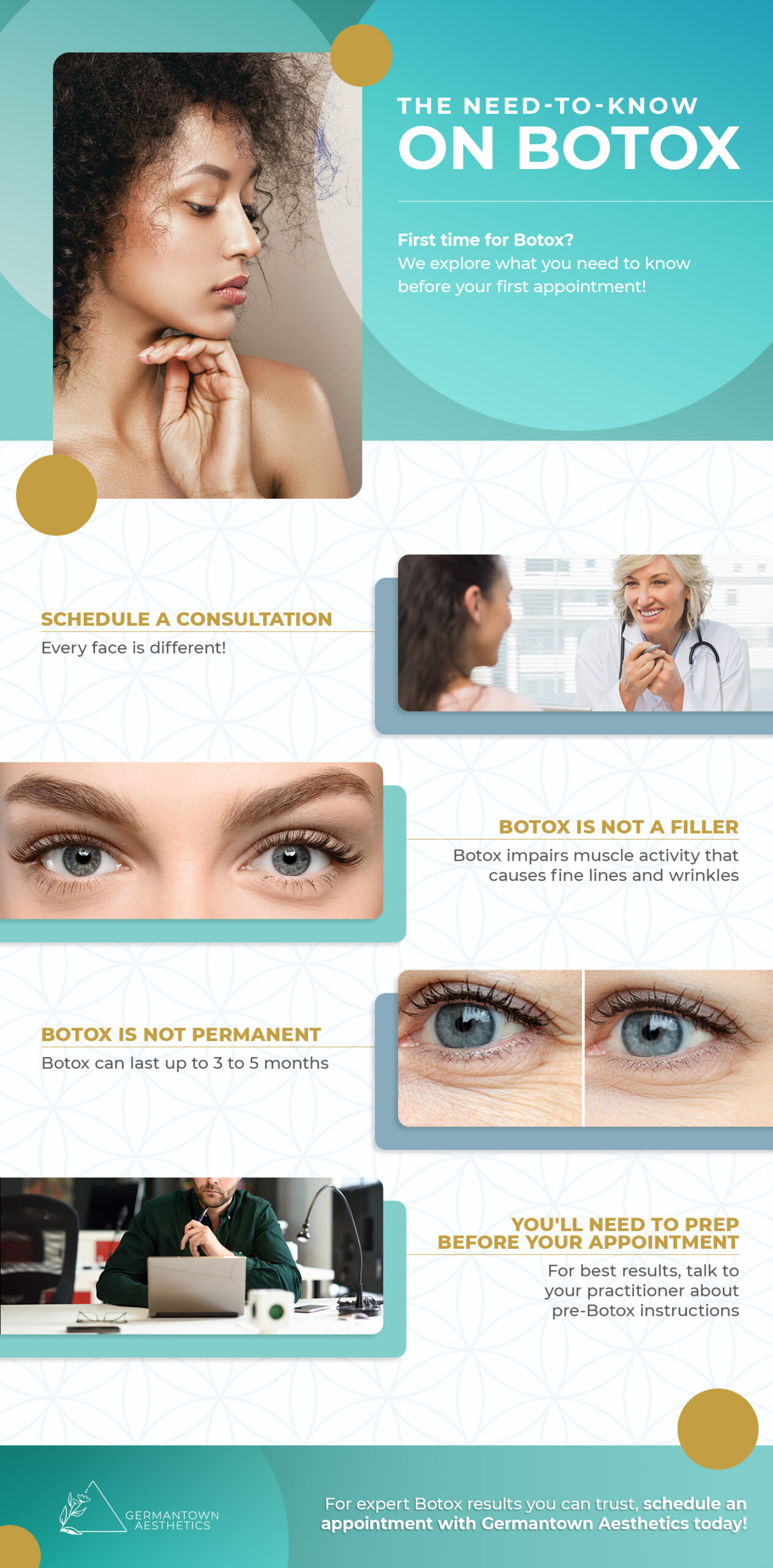 THE NEED-TO-KNOW
ON BOTOX

First time for Botox?
We explore what you need to know before your first appointment!

SCHEDULE A CONSULTATION
Every face is different!

BOTOX IS NOT A FILLER
Botox impairs muscle activity that causes fine lines and wrinkles

BOTOX IS NOT PERMANENT
Botox can last up to 3 to 5 months

YOU'LL NEED TO PREP BEFORE YOUR APPOINTMENT
For best results, talk to your practitioner about pre-Botox instructions

GERMANTOWN AESTHETICS

For expert Botox results you can trust, schedule an appointment with Germantown Aesthetics today!